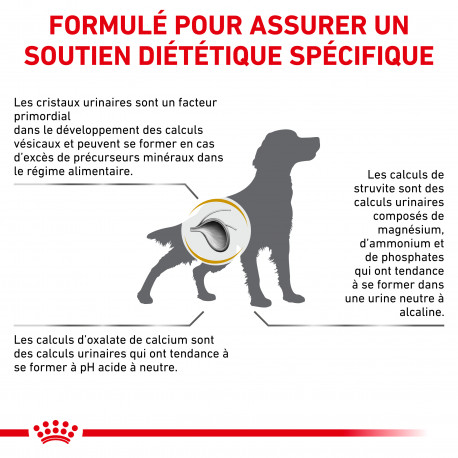 FORMULÉ POUR ASSURER UN SOUTIEN DIÉTÉTIQUE SPÉCIFIQUE

Les cristaux urinaires sont un facteur primordial dans le développement des calculs vésicaux et peuvent se former en cas d'excès de précurseurs minéraux dans le régime alimentaire.

Les calculs de struvite sont des calculs urinaires composés de magnésium, d'ammonium et de phosphates qui ont tendance à se former dans une urine neutre à alcaline.

Les calculs d'oxalate de calcium sont des calculs urinaires qui ont tendance à se former à pH acide à neutre.